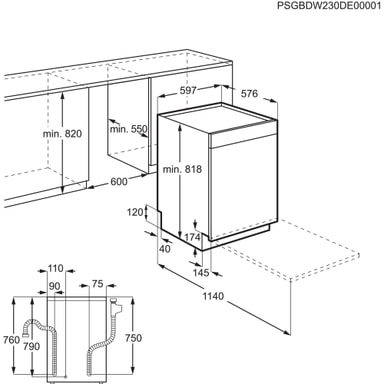 PSGBDW230DE00001

597
576
min. 820
min. 550
min. 818
600
120
174
40
145
1140
110
90
75
760
790
750