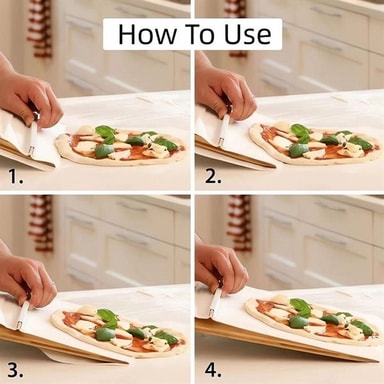 How To Use

1.

2.

3.

4.