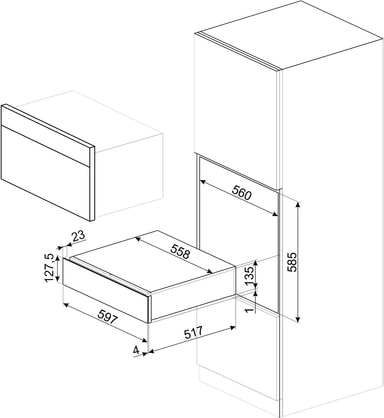 560
23
558
127,5
135
585
1
597
517
4