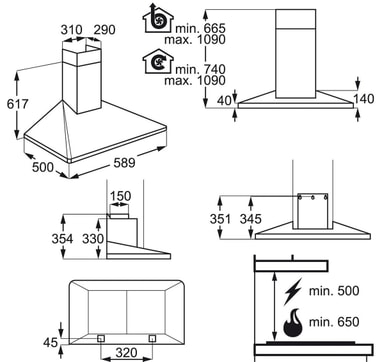 310 290

617

500 589

min. 665
max. 1090

min. 740
max. 1090

40 140

150

354 330

351 345

45

320

min. 500

min. 650